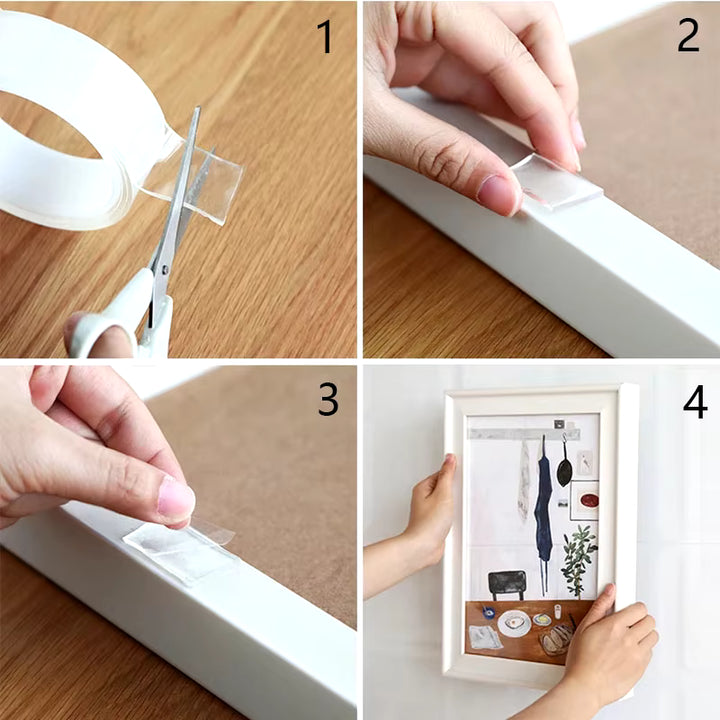 1

2

3

4